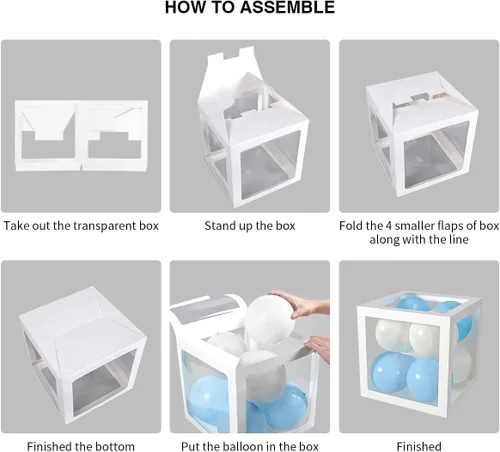 HOW TO ASSEMBLE

Take out the transparent box

Stand up the box

Fold the 4 smaller flaps of box along with the line

Finished the bottom

Put the balloon in the box

Finished