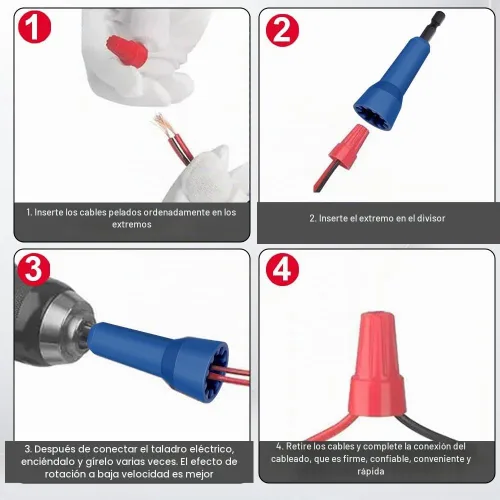 1

1. Inserte los cables pelados ordenadamente en los extremos

2

2. Inserte el extremo en el divisor

3

3. Después de conectar el taladro eléctrico, enciéndalo y gírelo varias veces. El efecto de rotación a baja velocidad es mejor

4

4. Retire los cables y complete la conexión del cableado, que es firme, confiable, conveniente y rápida