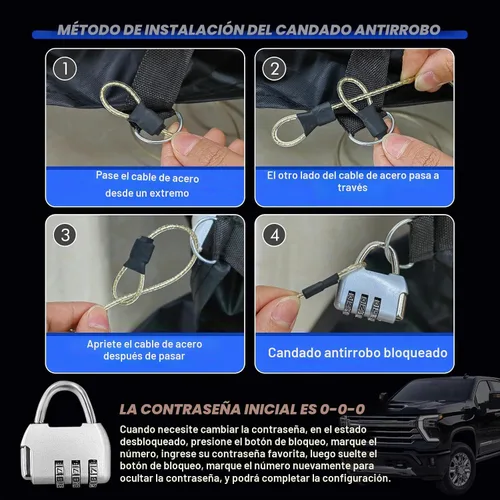 MÉTODO DE INSTALACIÓN DEL CANDADO ANTIRROBO

1
Pase el cable de acero desde un extremo

2
El otro lado del cable de acero pasa a través

3
Apriete el cable de acero después de pasar

4
Candado antirrobo bloqueado

LA CONTRASEÑA INICIAL ES 0-0-0

Cuando necesite cambiar la contraseña, en el estado desbloqueado, presione el botón de bloqueo, marque el número, ingrese su contraseña favorita, luego suelte el botón de bloqueo, marque el número nuevamente para ocultar la contraseña, y podrá completar la configuración.