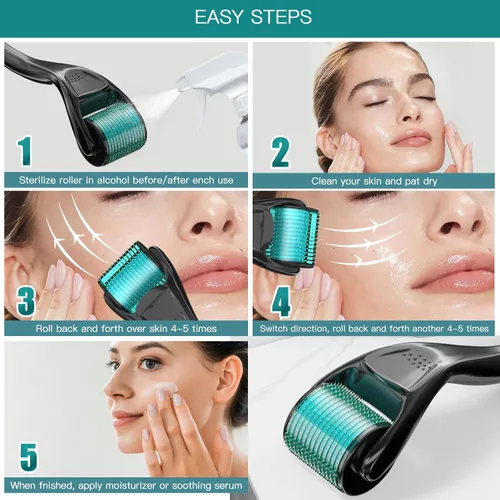 EASY STEPS

1

Sterilize roller in alcohol before/after ench use

2

Clean your skin and pat dry

3

Roll back and forth over skin 4-5 times

4

Switch direction, roll back and forth another 4-5 times

5

When fnished, apply moisturizer or soothing serum