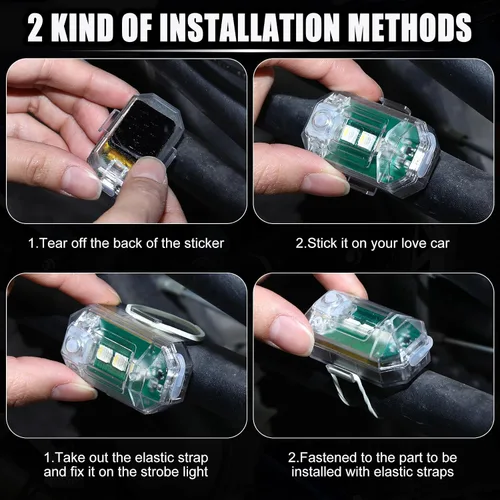 2 KIND OF INSTALLATION METHODS

1.Tear off the back of the sticker

2.Stick it on your love car

1.Take out the elastic strap and fix it on the strobe light

2.Fastened to the part to be installed with elastic straps