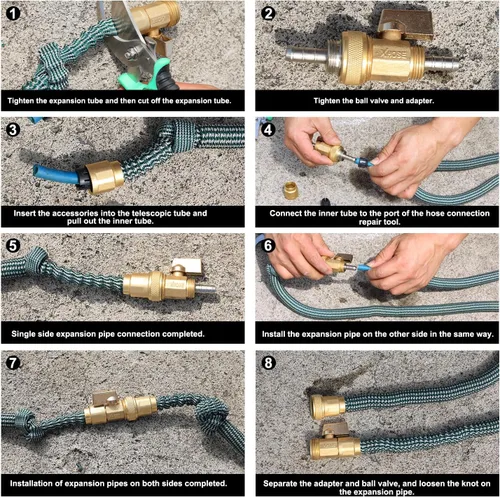 1
Tighten the expansion tube and then cut off the expansion tube.

2
XHOSE
Tighten the ball valve and adapter.

3
Insert the accessories into the telescopic tube and pull out the inner tube.

4
Connect the inner tube to the port of the hose connection repair tool.

5
Single side expansion pipe connection completed.

6
Install the expansion pipe on the other side in the same way.

7
Installation of expansion pipes on both sides completed.

8
Separate the adapter and ball valve, and loosen the knot on the expansion pipe.