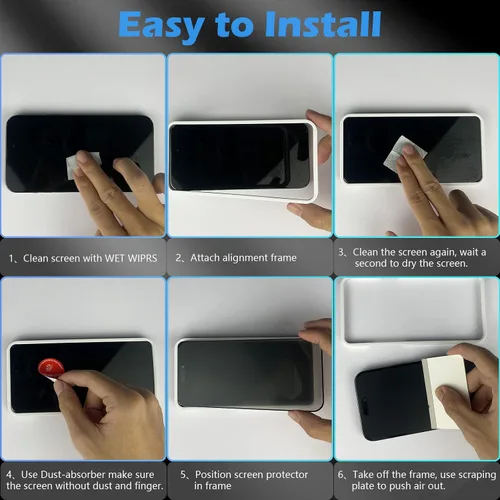 Easy to Install

1、Clean screen with WET WIPRS

2、Attach alignment frame

3、Clean the screen again, wait a second to dry the screen.

4、Use Dust-absorber make sure the screen without dust and finger.

5、Position screen protector in frame

6、Take off the frame, use scraping plate to push air out.