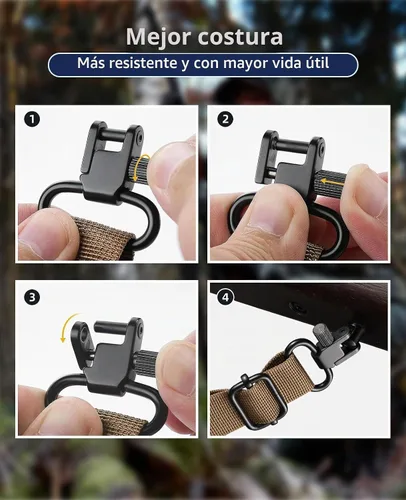 Mejor costura

Más resistente y con mayor vida útil

1

2

3

4