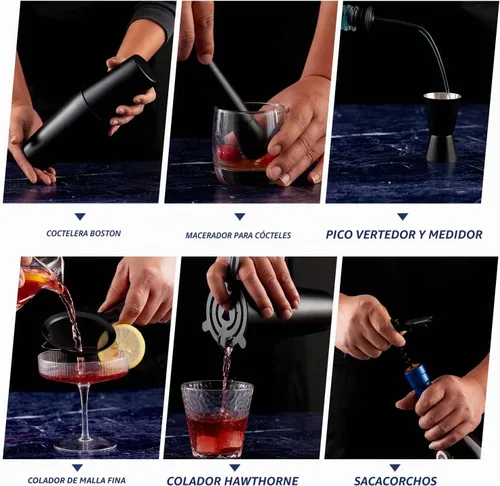 COCTELERA BOSTON

MACERADOR PARA CÓCTELES

PICO VERTEDOR Y MEDIDOR

COLADOR DE MALLA FINA

COLADOR HAWTHORNE

SACACORCHOS