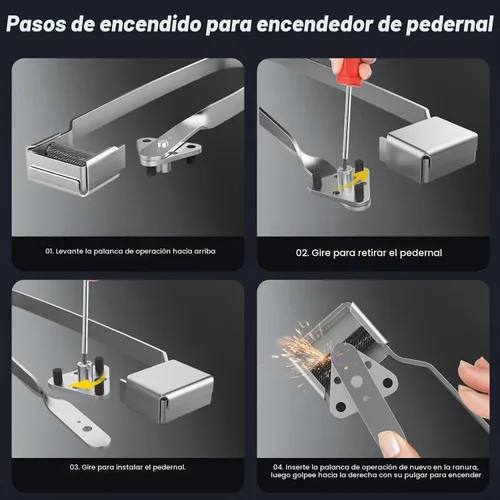 Pasos de encendido para encendedor de pedernal

01. Levante la palanca de operación hacia arriba

02. Gire para retirar el pedernal

03. Gire para instalar el pedernal.

04. Inserte la palanca de operación de nuevo en la ranura, luego golpee hacia la derecha con su pulgar para encender