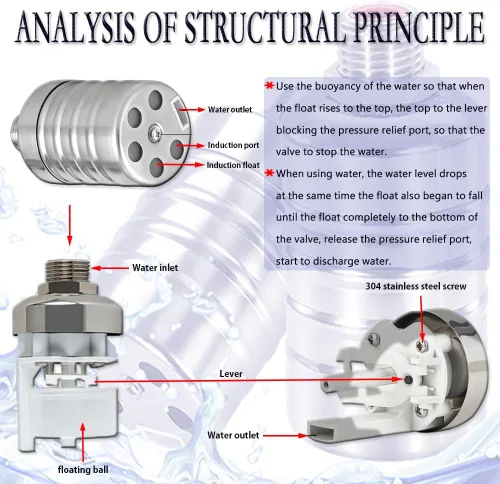 ANALYSIS OF STRUCTURAL PRINCIPLE

Water outlet

Induction port

Induction float

✱Use the buoyancy of the water so that when the float rises to the top, the top to the lever blocking the pressure relief port, so that the valve to stop the water.

✱When using water, the water level drops at the same time the float also began to fall until the float completely to the bottom of the valve, release the pressure relief port, start to discharge water.

Water inlet

304 stainless steel screw

Lever

Water outlet

floating ball