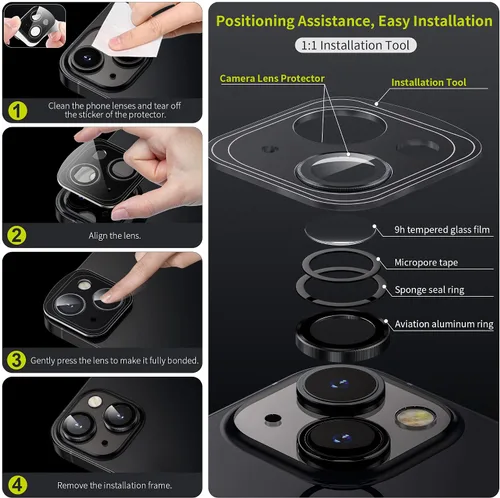 1 Clean the phone lenses and tear off the sticker of the protector.

2 Align the lens.

3 Gently press the lens to make it fully bonded.

4 Remove the installation frame.

Positioning Assistance, Easy Installation

1:1 Installation Tool

Camera Lens Protector

Installation Tool

9h tempered glass film

Micropore tape

Sponge seal ring

Aviation aluminum ring