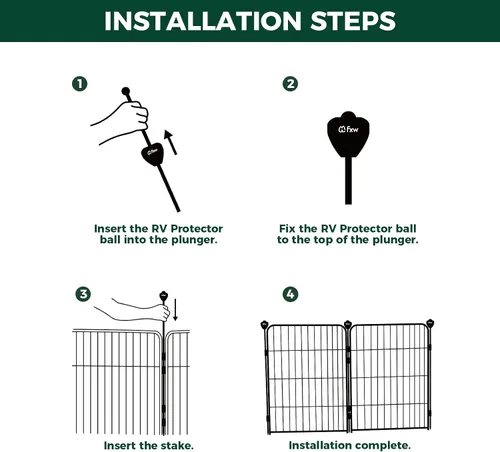 INSTALLATION STEPS

1

fxw

Insert the RV Protector ball into the plunger.

2

fxw

Fix the RV Protector ball to the top of the plunger.

3

Insert the stake.

4

Installation complete.