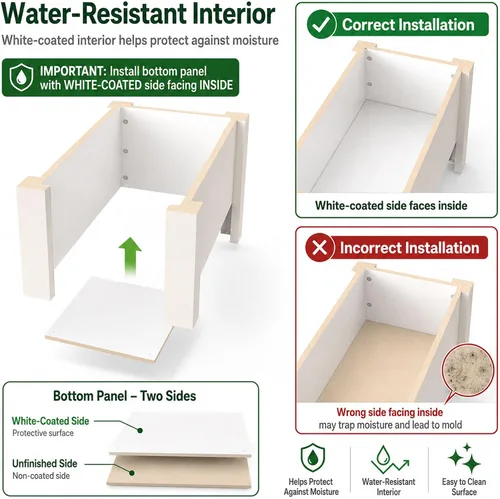 Water-Resistant Interior

White-coated interior helps protect against moisture

IMPORTANT: Install bottom panel with WHITE-COATED side facing INSIDE

Bottom Panel – Two Sides

White-Coated Side
Protective surface

Unfinished Side
Non-coated side

Correct Installation

White-coated side faces inside

Incorrect Installation

Wrong side facing inside
may trap moisture and lead to mold

Helps Protect Against Moisture

Water-Resistant Interior

Easy to Clean Surface