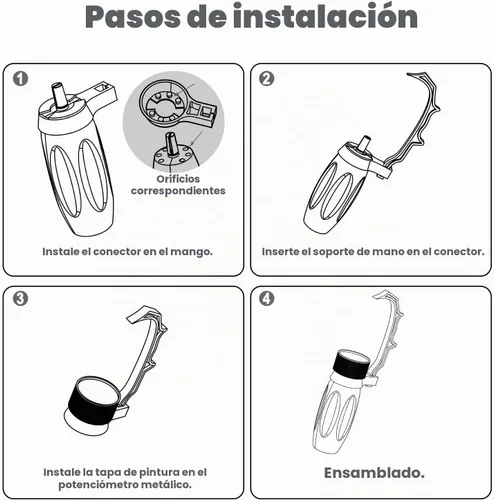 Pasos de instalación

1

Orificios correspondientes

Instale el conector en el mango.

2

Inserte el soporte de mano en el conector.

3

Instale la tapa de pintura en el potenciómetro metálico.

4

Ensamblado.