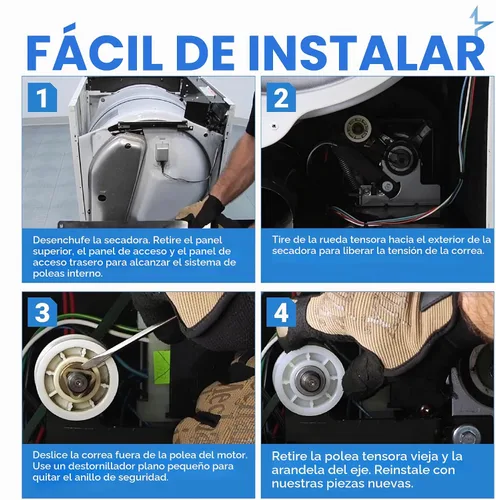 FÁCIL DE INSTALAR

1

Desenchufe la secadora. Retire el panel superior, el panel de acceso y el panel de acceso trasero para alcanzar el sistema de poleas interno.

2

Tire de la rueda tensora hacia el exterior de la secadora para liberar la tensión de la correa.

3

Deslice la correa fuera de la polea del motor. Use un destornillador plano pequeño para quitar el anillo de seguridad.

4

Retire la polea tensora vieja y la arandela del eje. Reinstale con nuestras piezas nuevas.