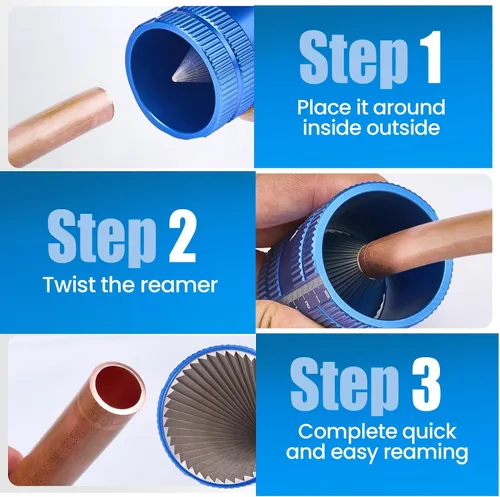 Step 1
Place it around inside outside

Step 2
Twist the reamer

Step 3
Complete quick and easy reaming