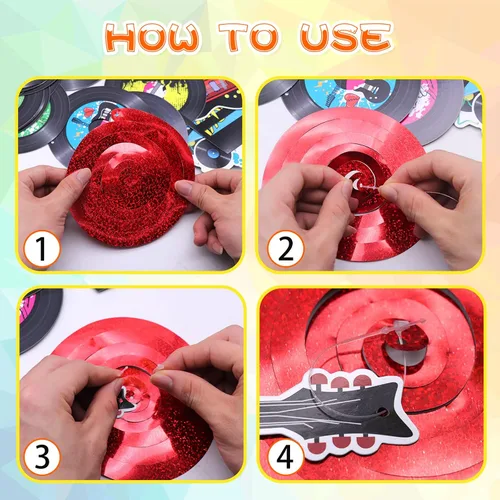 HOW TO USE

1

2

3

4