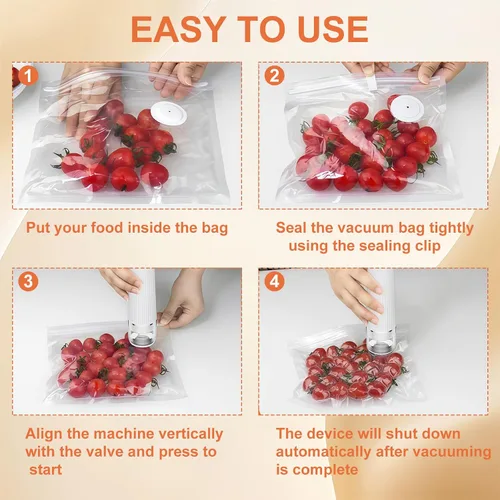 EASY TO USE

1

Put your food inside the bag

2

Seal the vacuum bag tightly using the sealing clip

3

Align the machine vertically with the valve and press to start

4

The device will shut down automatically after vacuuming is complete