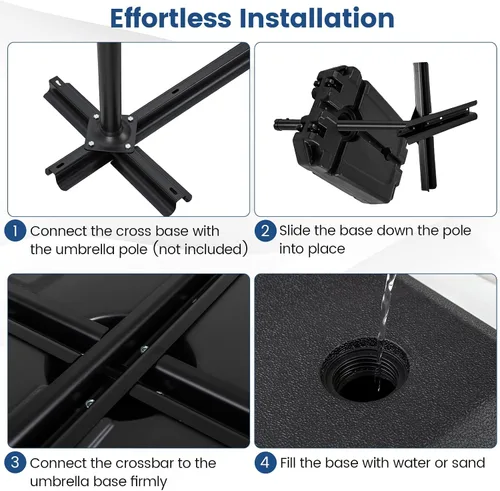 Effortless Installation

1 Connect the cross base with the umbrella pole (not included)

2 Slide the base down the pole into place

3 Connect the crossbar to the umbrella base firmly

4 Fill the base with water or sand