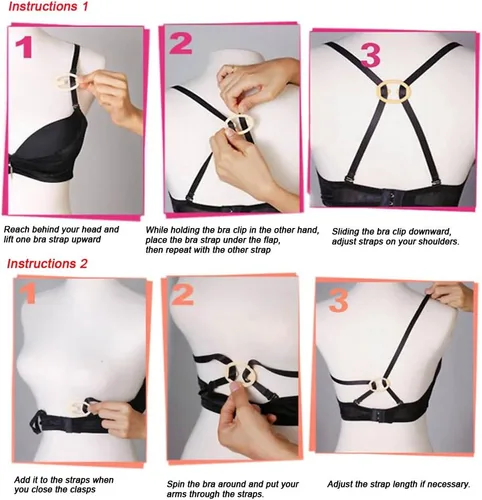 Instructions 1

1

2

3

Reach behind your head and lift one bra strap upward

While holding the bra clip in the other hand, place the bra strap under the flap, then repeat with the other strap

Sliding the bra clip downward, adjust straps on your shoulders.

Instructions 2

1

2

3

Add it to the straps when you close the clasps

Spin the bra around and put your arms through the straps.

Adjust the strap length if necessary.