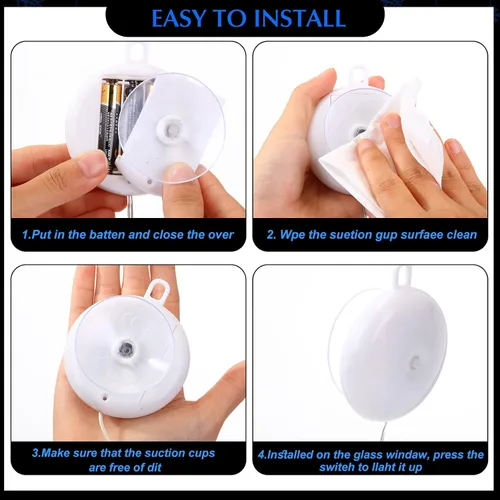 EASY TO INSTALL

1.Put in the batten and close the over

2. Wpe the suetion gup surfaee clean

3.Make sure that the suction cups are free of dit

4.Installed on the glass windaw, press the switeh to llaht it up