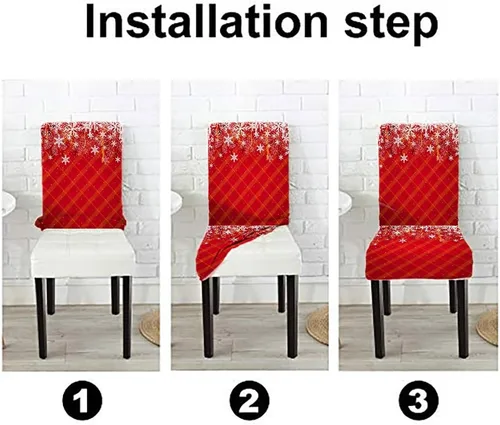 Installation step

1

2

3