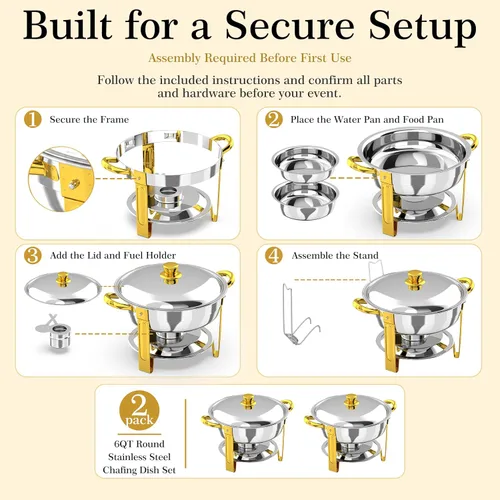 Built for a Secure Setup

Assembly Required Before First Use

Follow the included instructions and confirm all parts and hardware before your event.

1 Secure the Frame

2 Place the Water Pan and Food Pan

3 Add the Lid and Fuel Holder

4 Assemble the Stand

2 pack

6QT Round Stainless Steel Chafing Dish Set