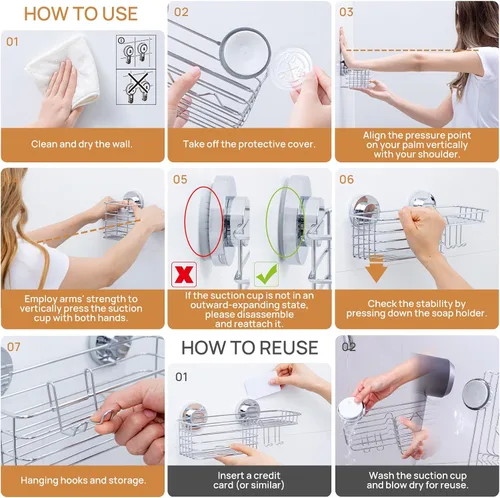 HOW TO USE

01

Clean and dry the wall.

02

Take off the protective cover.

03

Align the pressure point on your palm vertically with your shoulder.

Employ arms' strength to vertically press the suction cup with both hands.

05

If the suction cup is not in an outward-expanding state, please disassemble and reattach it.

06

Check the stability by pressing down the soap holder.

07

Hanging hooks and storage.

HOW TO REUSE

01

Insert a credit card (or similar)

02

Wash the suction cup and blow dry for reuse.