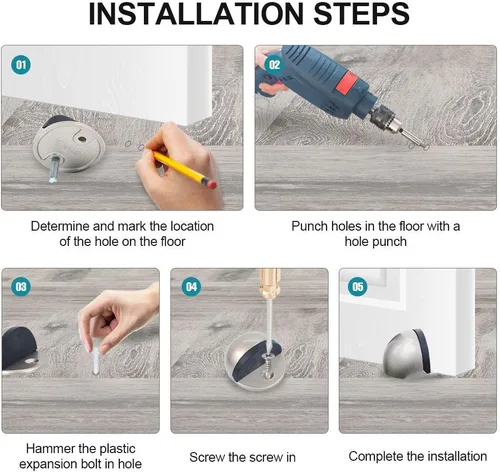 INSTALLATION STEPS

01

Determine and mark the location of the hole on the floor

02

Punch holes in the floor with a hole punch

03

Hammer the plastic expansion bolt in hole

04

Screw the screw in

05

Complete the installation