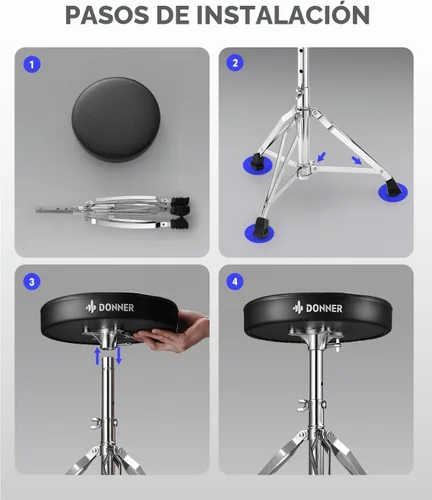 PASOS DE INSTALACIÓN

1

2

3

DONNER

4

DONNER