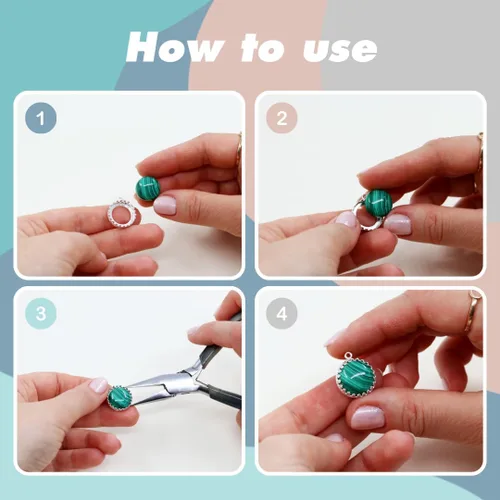 How to use

1

2

3

4