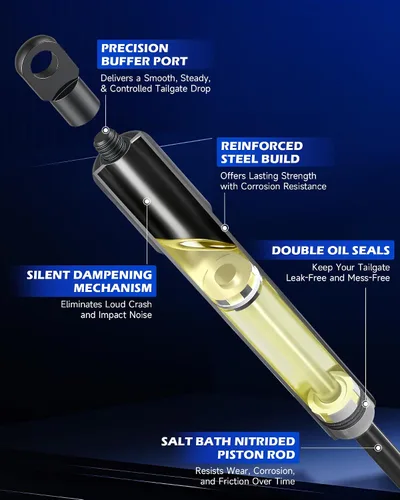 PRECISION BUFFER PORT
Delivers a Smooth, Steady, & Controlled Tailgate Drop

REINFORCED STEEL BUILD
Offers Lasting Strength with Corrosion Resistance

DOUBLE OIL SEALS
Keep Your Tailgate Leak-Free and Mess-Free

SILENT DAMPENING MECHANISM
Eliminates Loud Crash and Impact Noise

SALT BATH NITRIDED PISTON ROD
Resists Wear, Corrosion, and Friction Over Time