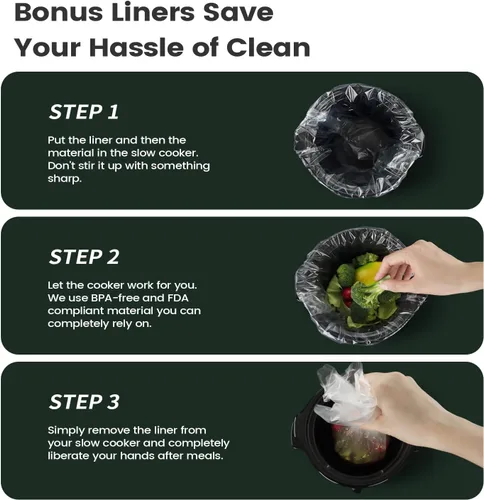 Bonus Liners Save Your Hassle of Clean

STEP 1

Put the liner and then the material in the slow cooker. Don't stir it up with something sharp.

STEP 2

Let the cooker work for you. We use BPA-free and FDA compliant material you can completely rely on.

STEP 3

Simply remove the liner from your slow cooker and completely liberate your hands after meals.