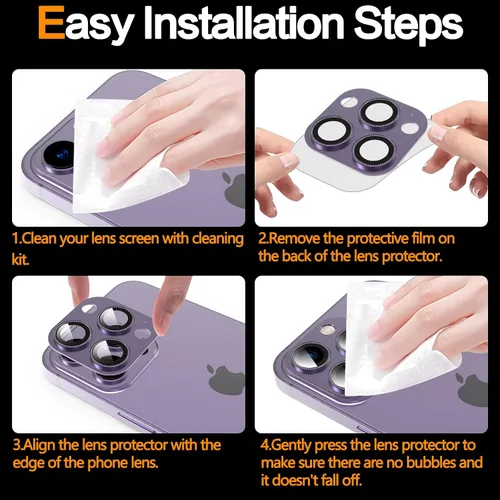 Easy Installation Steps

1.Clean your lens screen with cleaning kit.

2.Remove the protective film on the back of the lens protector.

3.Align the lens protector with the edge of the phone lens.

4.Gently press the lens protector to make sure there are no bubbles and it doesn't fall off.