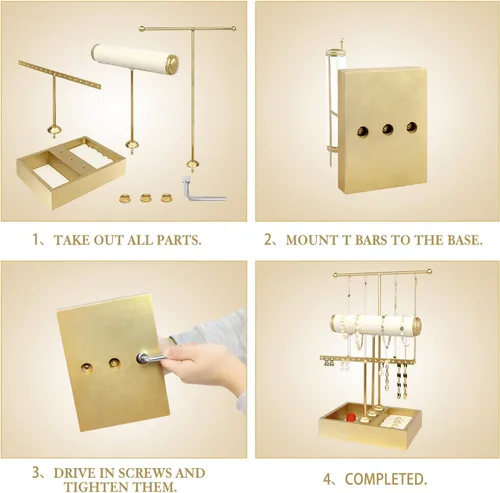 1、TAKE OUT ALL PARTS.

2、MOUNT T BARS TO THE BASE.

3、DRIVE IN SCREWS AND TIGHTEN THEM.

4、COMPLETED.