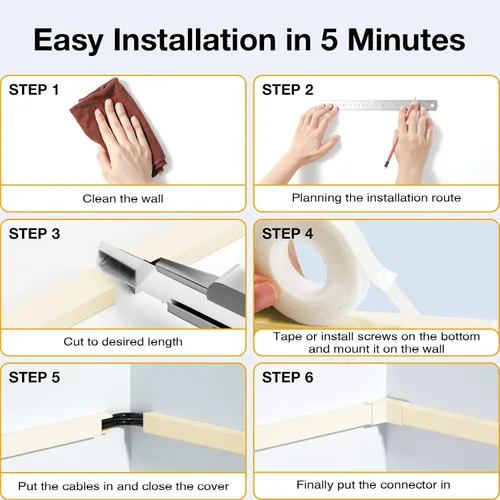 Easy Installation in 5 Minutes

STEP 1

Clean the wall

STEP 2

Planning the installation route

STEP 3

Cut to desired length

STEP 4

Tape or install screws on the bottom and mount it on the wall

STEP 5

Put the cables in and close the cover

STEP 6

Finally put the connector in