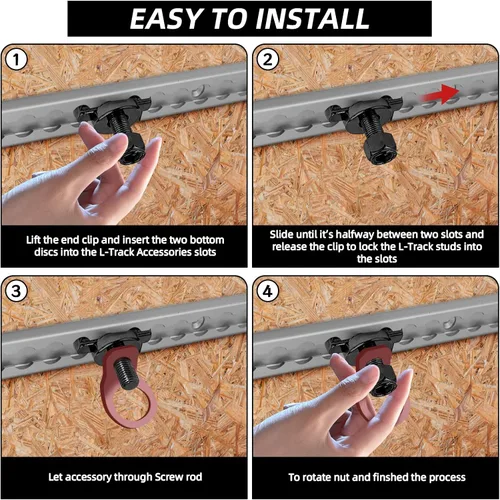 EASY TO INSTALL

1

Lift the end clip and insert the two bottom discs into the L-Track Accessories slots

2

Slide until it's halfway between two slots and release the clip to lock the L-Track studs into the slots

3

Let accessory through Screw rod

4

To rotate nut and finshed the process