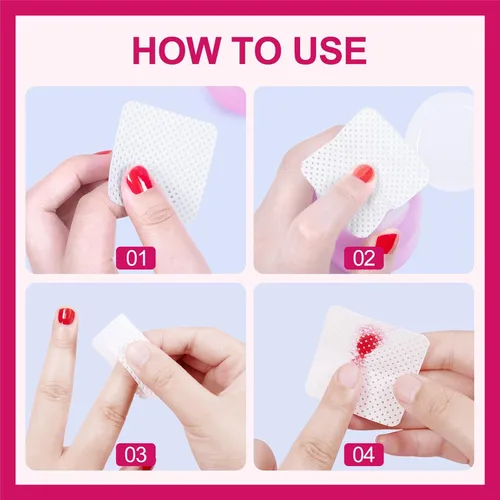 HOW TO USE

01

02

03

04