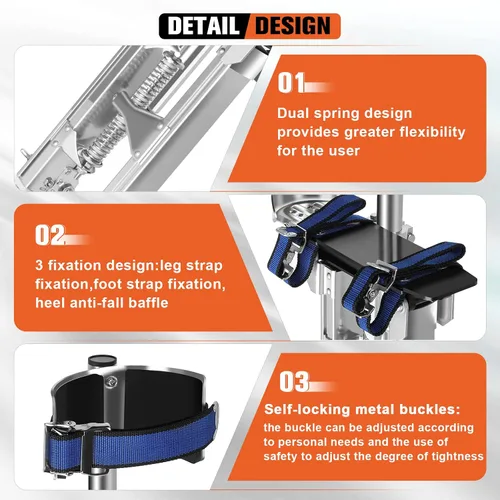 DETAIL DESIGN

01

Dual spring design provides greater flexibility for the user

02

3 fixation design:leg strap fixation,foot strap fixation, heel anti-fall baffle

03

Self-locking metal buckles:

the buckle can be adjusted according to personal needs and the use of safety to adjust the degree of tightness