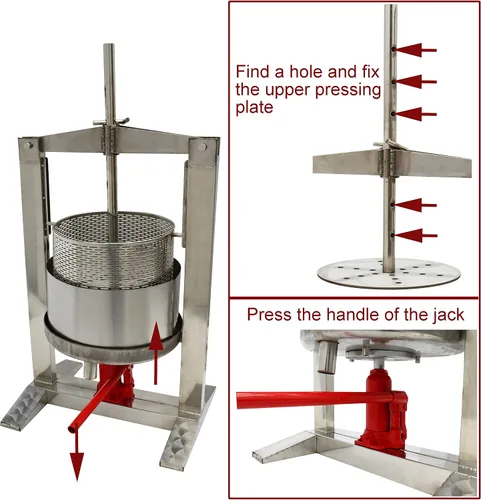 Find a hole and fix the upper pressing plate

Press the handle of the jack