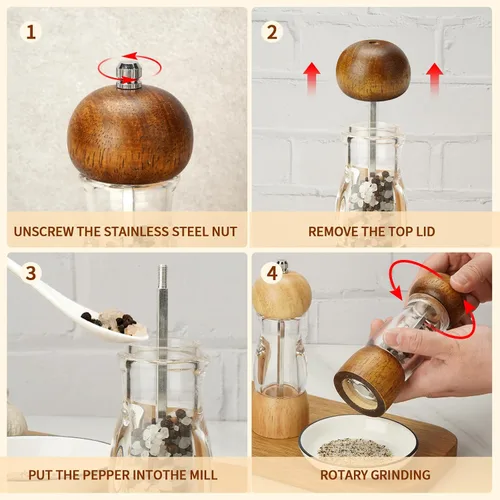 1

UNSCREW THE STAINLESS STEEL NUT

2

REMOVE THE TOP LID

3

PUT THE PEPPER INTOTHE MILL

4

ROTARY GRINDING