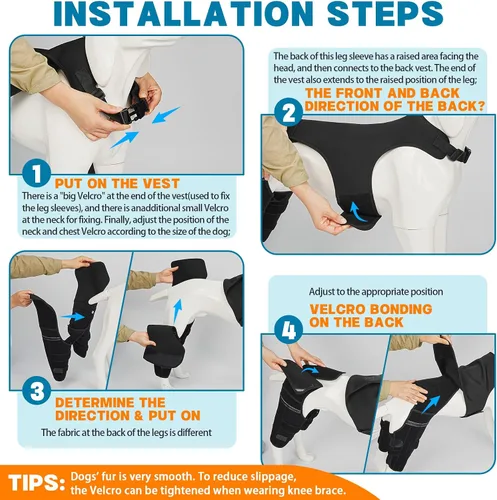 INSTALLATION STEPS

1
PUT ON THE VEST
There is a "big Velcro" at the end of the vest(used to fix the leg sleeves), and there is anadditional small Velcro at the neck for fixing. Finally, adjust the position of the neck and chest Velcro according to the size of the dog;

The back of this leg sleeve has a raised area facing the head, and then connects to the back vest. The end of the vest also extends to the raised position of the leg;
THE FRONT AND BACK DIRECTION OF THE BACK?
2

3
DETERMINE THE DIRECTION & PUT ON
The fabric at the back of the legs is different

Adjust to the appropriate position
VELCRO BONDING ON THE BACK
4

TIPS: Dogs' fur is very smooth. To reduce slippage, the Velcro can be tightened when wearing knee brace.