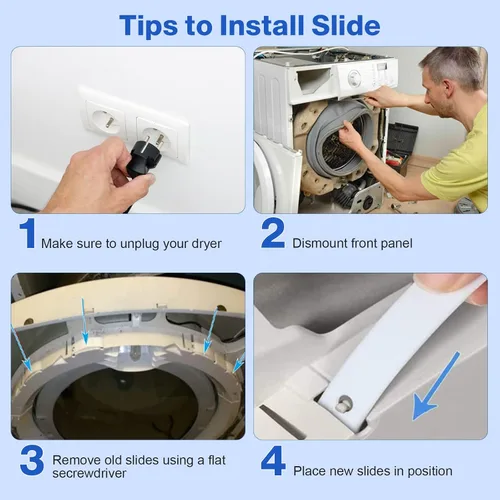 Tips to Install Slide

1 Make sure to unplug your dryer

2 Dismount front panel

3 Remove old slides using a flat secrewdriver

4 Place new slides in position