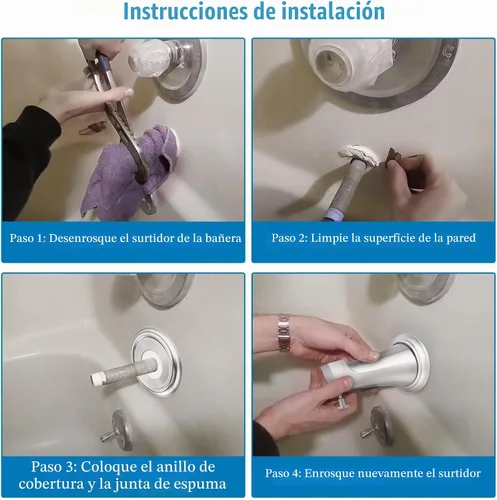 Instrucciones de instalación

Paso 1: Desenrosque el surtidor de la bañera

Paso 2: Limpie la superficie de la pared

Paso 3: Coloque el anillo de cobertura y la junta de espuma

Paso 4: Enrosque nuevamente el surtidor