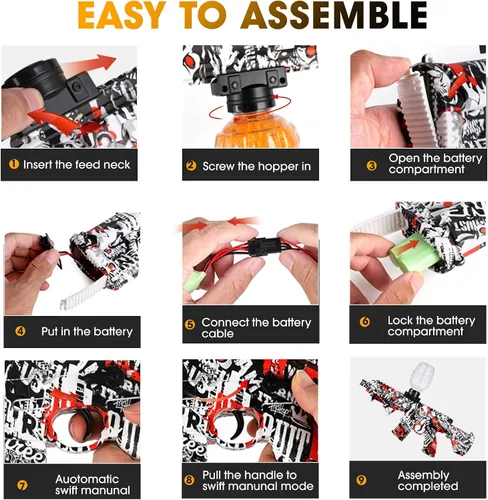 EASY TO ASSEMBLE

1 Insert the feed neck

2 Screw the hopper in

3 Open the battery compartment

4 Put in the battery

5 Connect the battery cable

6 Lock the battery compartment

7 Auotomatic swift manunal

8 Pull the handle to swift manunal mode

9 Assembly completed