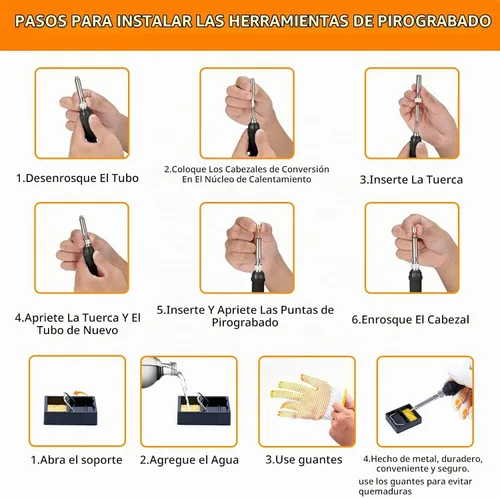 PASOS PARA INSTALAR LAS HERRAMIENTAS DE PIROGRABADO

1.Desenrosque El Tubo

2.Coloque Los Cabezales de Conversión En El Núcleo de Calentamiento

3.Inserte La Tuerca

4.Apriete La Tuerca Y El Tubo de Nuevo

5.Inserte Y Apriete Las Puntas de Pirograbado

6.Enrosque El Cabezal

1.Abra el soporte

2.Agregue el Agua

3.Use guantes

4.Hecho de metal, duradero, conveniente y seguro.
use los guantes para evitar quemaduras