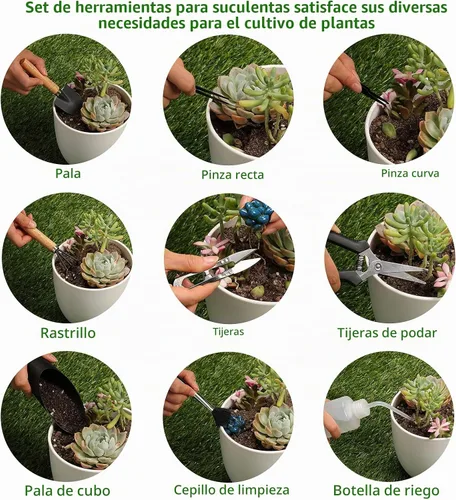 Set de herramientas para suculentas satisface sus diversas necesidades para el cultivo de plantas

Pala

Pinza recta

Pinza curva

Rastrillo

Tijeras

Tijeras de podar

Pala de cubo

Cepillo de limpieza

Botella de riego