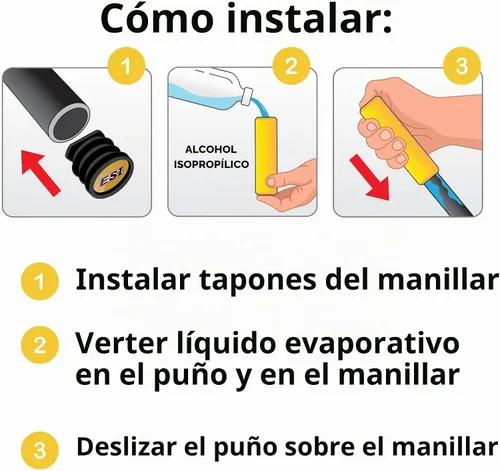 Cómo instalar:

1

ESI

2

ALCOHOL ISOPROPÍLICO

3

1 Instalar tapones del manillar

2 Verter líquido evaporativo en el puño y en el manillar

3 Deslizar el puño sobre el manillar