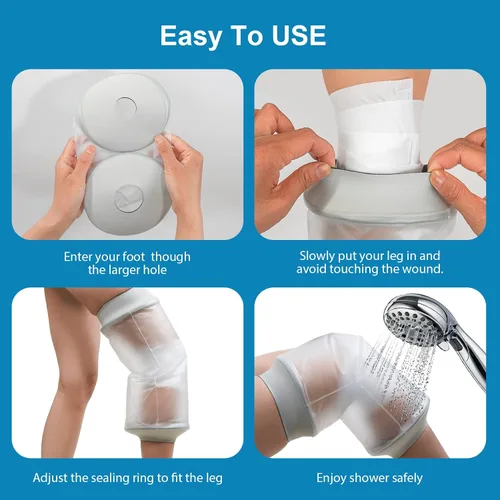 Easy To USE

Enter your foot though the larger hole

Slowly put your leg in and avoid touching the wound.

Adjust the sealing ring to fit the leg

Enjoy shower safely