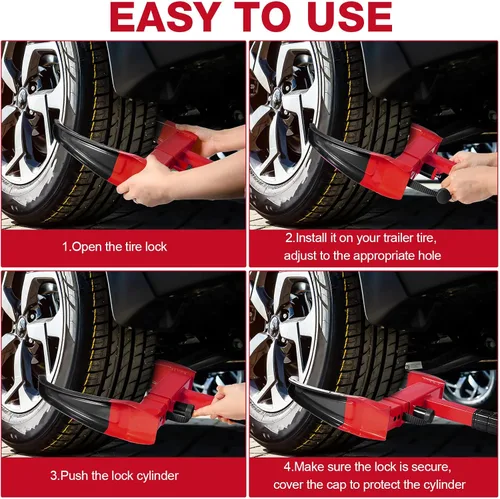 EASY TO USE

1.Open the tire lock

2.Install it on your trailer tire, adjust to the appropriate hole

3.Push the lock cylinder

4.Make sure the lock is secure, cover the cap to protect the cylinder