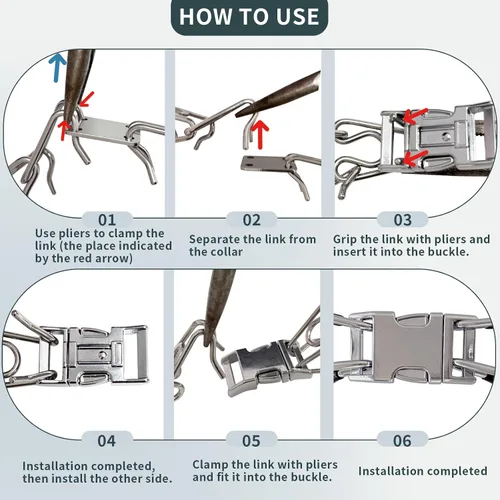 HOW TO USE

01
Use pliers to clamp the link (the place indicated by the red arrow)

02
Separate the link from the collar

03
Grip the link with pliers and insert it into the buckle.

04
Installation completed, then install the other side.

05
Clamp the link with pliers and fit it into the buckle.

06
Installation completed