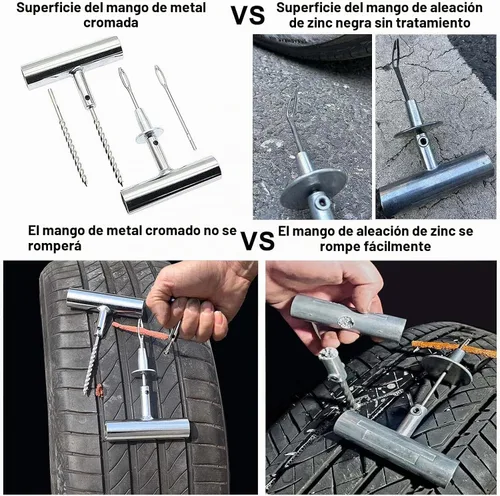 Superficie del mango de metal cromada

VS

Superficie del mango de aleación de zinc negra sin tratamiento

El mango de metal cromado no se romperá

VS

El mango de aleación de zinc se rompe fácilmente