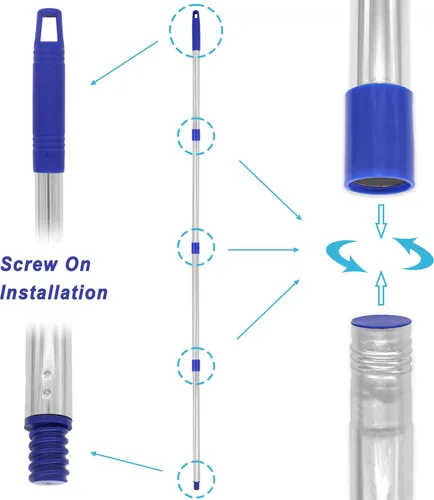 Screw On
Installation